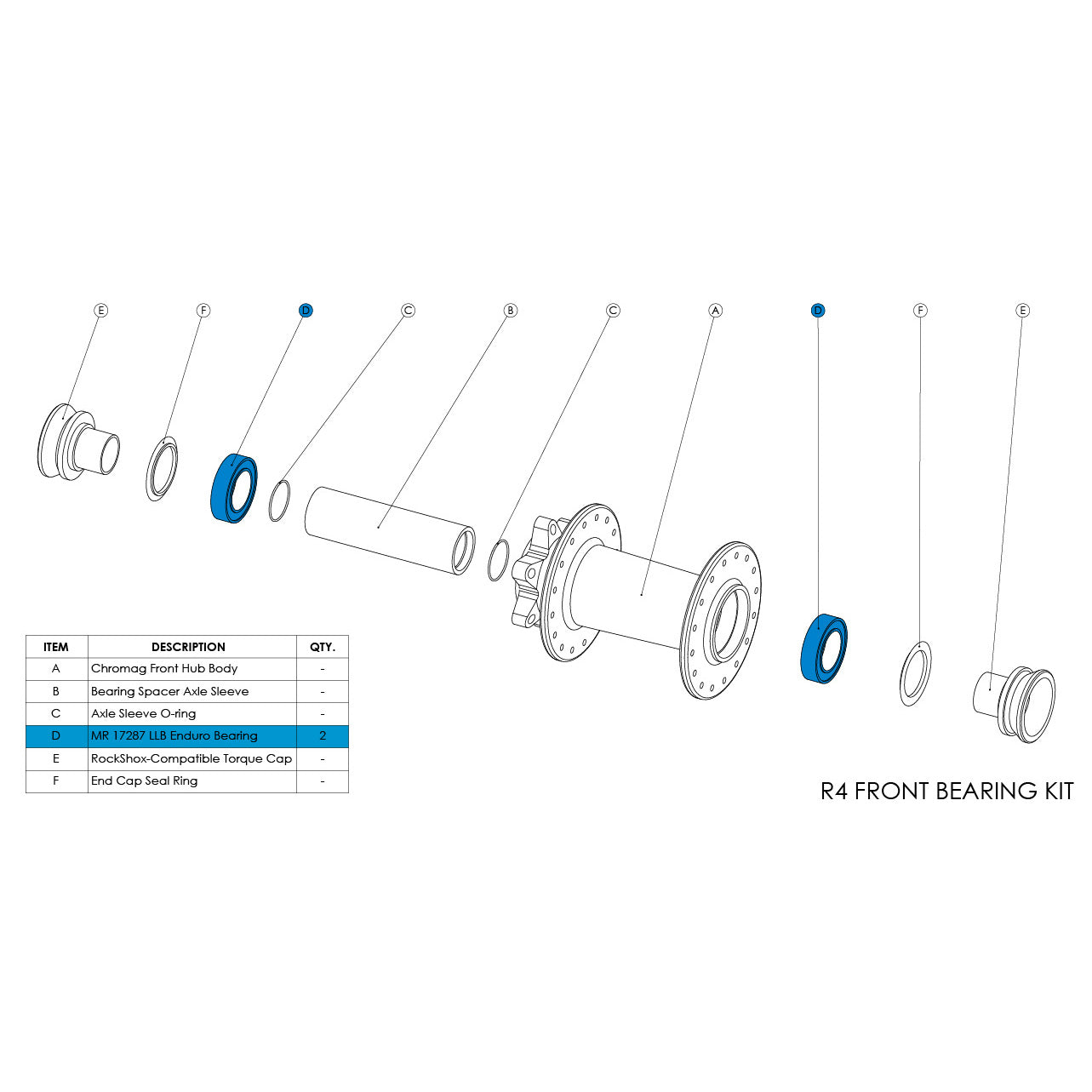 E F D C B C A D F E

| ITEM | DESCRIPTION | QTY. |
|---|---|---|
| A | Chromag Front Hub Body | - |
| B | Bearing Spacer Axle Sleeve | - |
| C | Axle Sleeve O-ring | - |
| D | MR 17287 LLB Enduro Bearing | 2 |
| E | RockShox-Compatible Torque Cap | - |
| F | End Cap Seal Ring | - |

R4 FRONT BEARING KIT